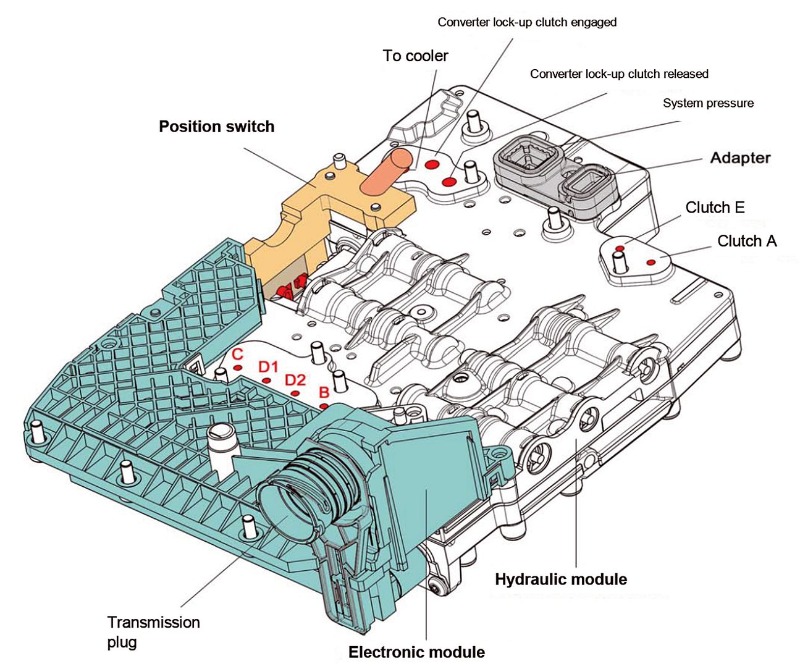 Converter lock-up clutch engaged

To cooler

Converter lock-up clutch released

System pressure

Position switch

Adapter

Clutch E

Clutch A

C

D1

D2

B

Hydraulic module

Transmission plug

Electronic module